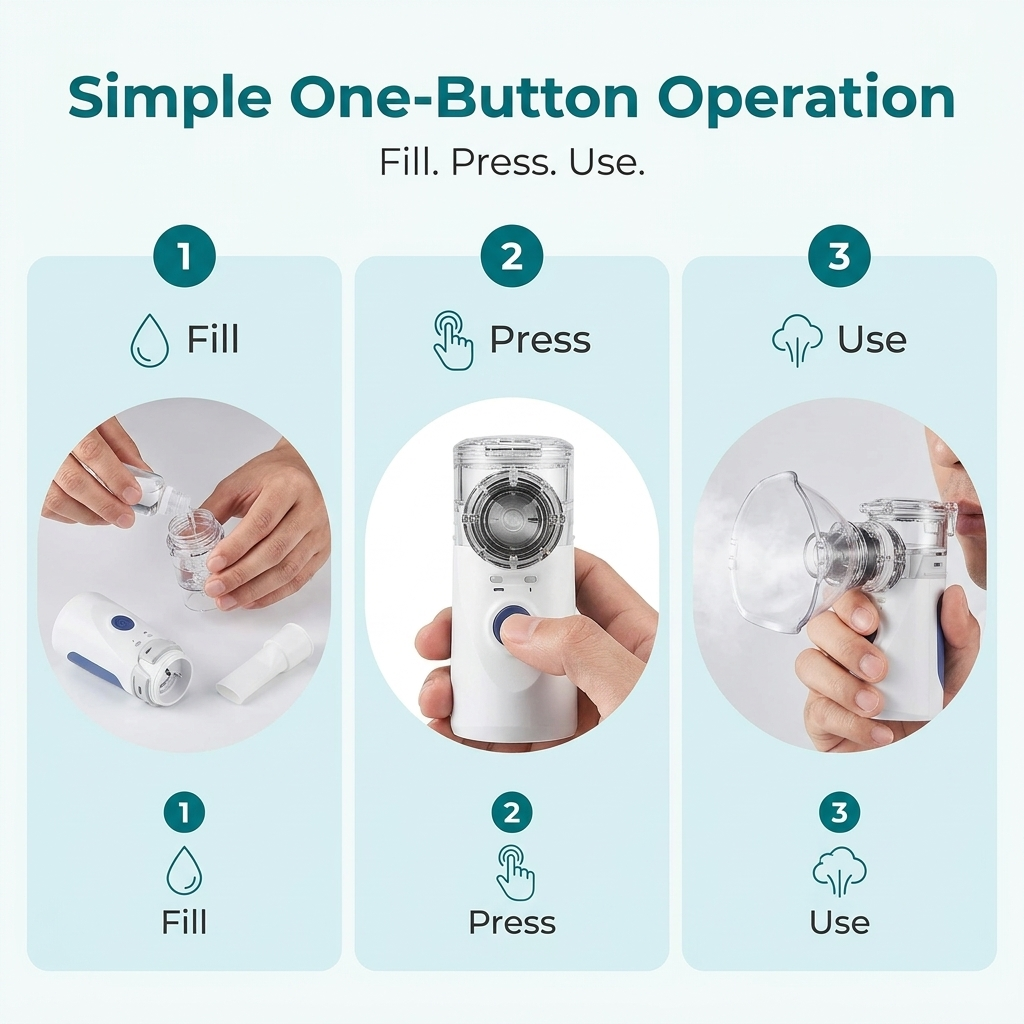 Simple One-Button Operation

Fill. Press. Use.

1

Fill

1

Fill

2

Press

2

Press

3

Use

3

Use