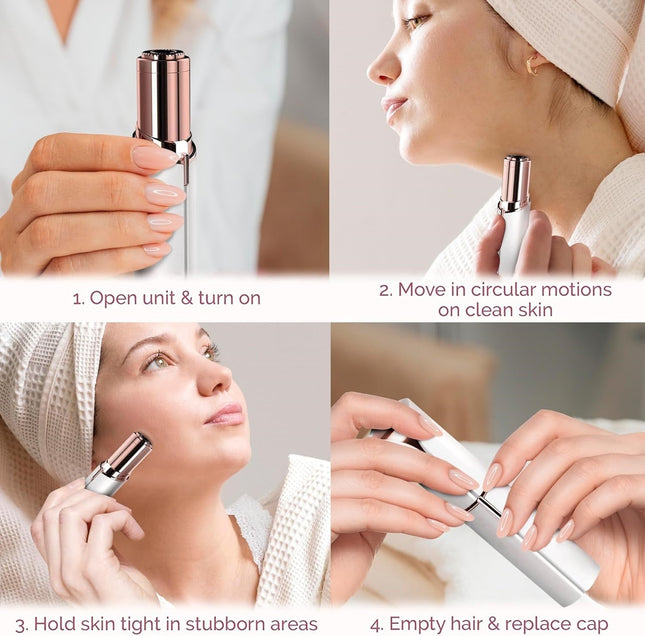 1. Open unit & turn on

2. Move in circular motions on clean skin

3. Hold skin tight in stubborn areas

4. Empty hair & replace cap