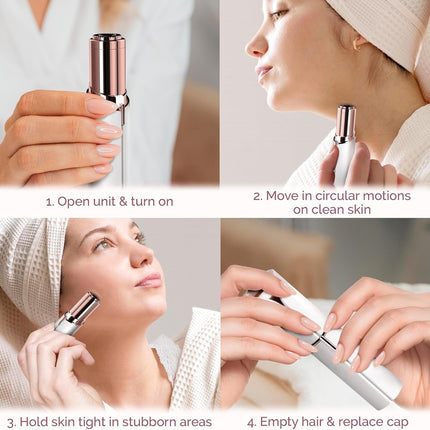 1. Open unit & turn on

2. Move in circular motions on clean skin

3. Hold skin tight in stubborn areas

4. Empty hair & replace cap