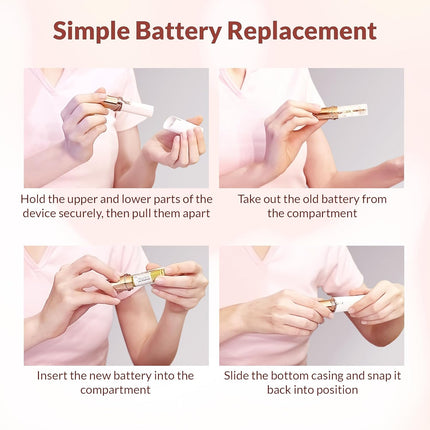 Simple Battery Replacement

Hold the upper and lower parts of the device securely, then pull them apart

Take out the old battery from the compartment

Insert the new battery into the compartment

Slide the bottom casing and snap it back into position