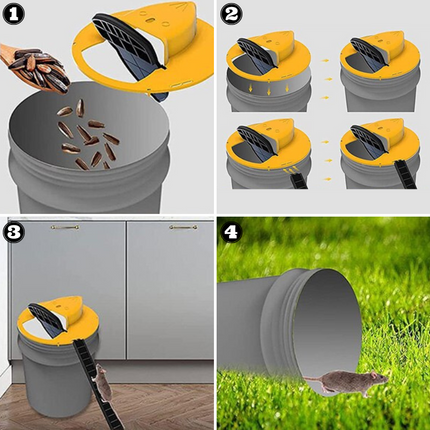 1

2

3

4