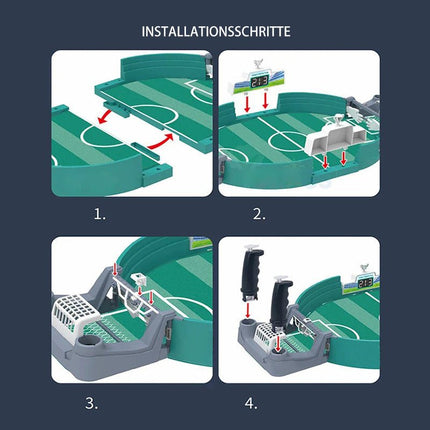 INSTALLATIONSSCHRITTE

2:3

1.

2.

2:3

3.

4.